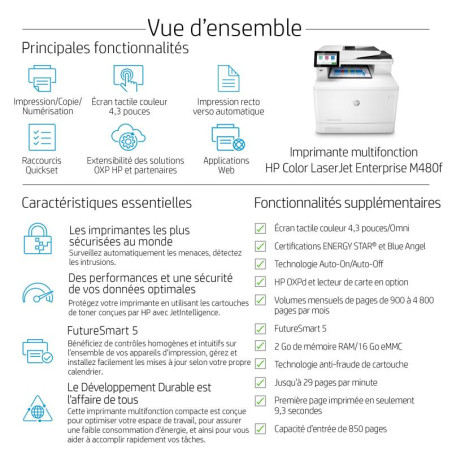 Vue d'ensemble

Principales fonctionnalités

Impression/Copie/ Numérisation

Écran tactile couleur 4,3 pouces

Impression recto verso automatique

Raccourcis Quickset

Extensibilité des solutions OXP HP et partenaires

Applications Web

Imprimante multifonction HP Color LaserJet Enterprise M480f

Caractéristiques essentielles

Les imprimantes les plus sécurisées au monde
Surveillez automatiquement les menaces, détectez les intrusions.

Des performances et une sécurité de vos données optimales
Protégez votre imprimante en utilisant les cartouches de toner conçues par HP avec JetIntelligence.

FutureSmart 5
Bénéficiez de contrôles homogènes et intuitifs sur l'ensemble de vos appareils d'impression, gérez et installez facilement les mises à jour selon votre propre calendrier.

Le Développement Durable est l'affaire de tous
Cette imprimante multifonction compacte est conçue pour optimiser votre espace de travail, pour assurer une faible consommation d'énergie, et ainsi pour vous aider à accomplir rapidement vos tâches.

Fonctionnalités supplémentaires

Écran tactile couleur 4,3 pouces/Omni

Certifications ENERGY STAR® et Blue Angel

Technologie Auto-On/Auto-Off

HP OXPd et lecteur de carte en option

Volumes mensuels de pages de 900 à 4 800 pages par mois

FutureSmart 5

2 Go de mémoire RAM/16 Go eMMC

Technologie anti-fraude de cartouche

Jusqu'à 29 pages par minute

Première page imprimée en seulement 9,3 secondes

Capacité d'entrée de 850 pages