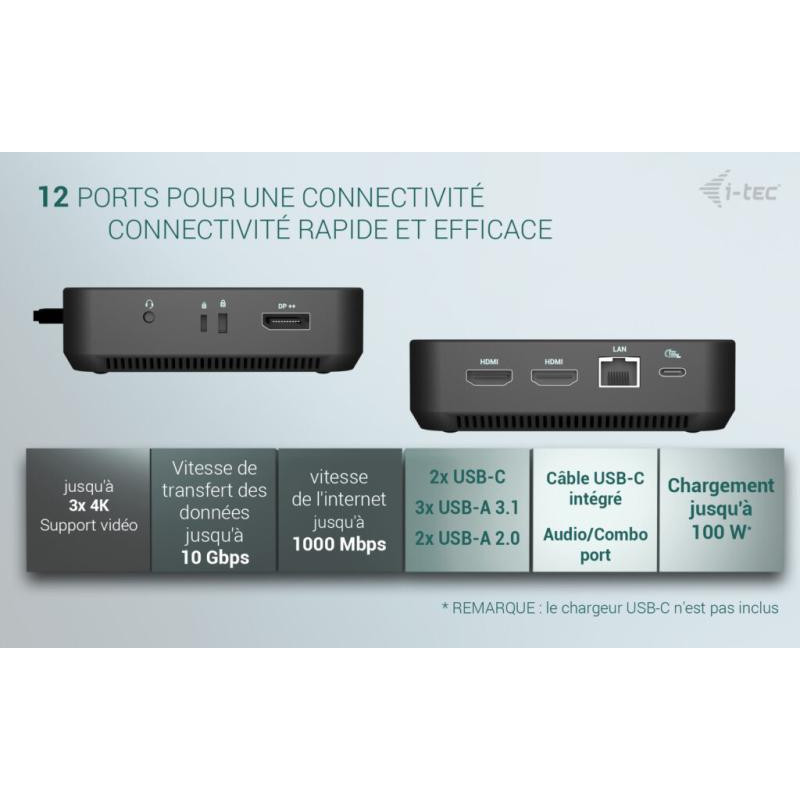 12 PORTS POUR UNE CONNECTIVITÉ
CONNECTIVITÉ RAPIDE ET EFFICACE

i-tec

DP ++

HDMI

HDMI

LAN

jusqu'à
3x 4K
Support vidéo

Vitesse de transfert des données jusqu'à
10 Gbps

vitesse de l'internet jusqu'à
1000 Mbps

2x USB-C
3x USB-A 3.1
2x USB-A 2.0

Câble USB-C intégré
Audio/Combo port

Chargement jusqu'à 100 W*

* REMARQUE : le chargeur USB-C n'est pas inclus